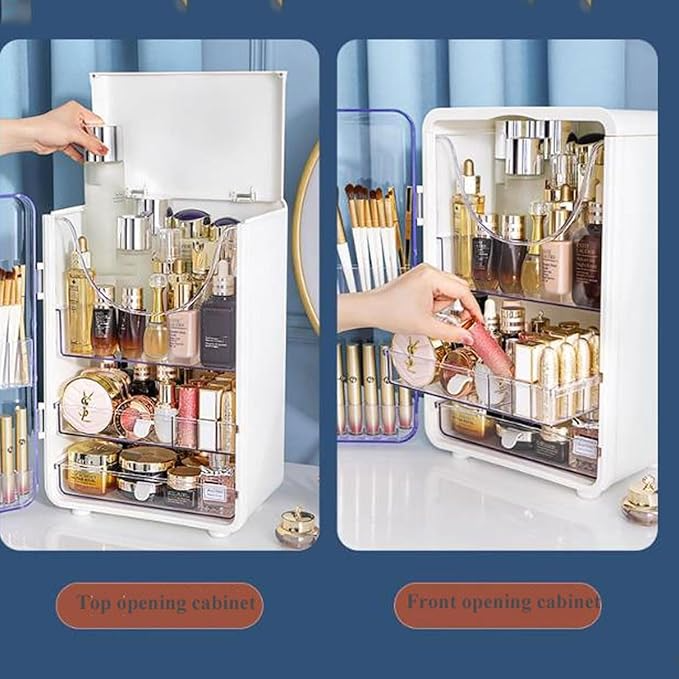 Top opening cabinet

Front opening cabinet