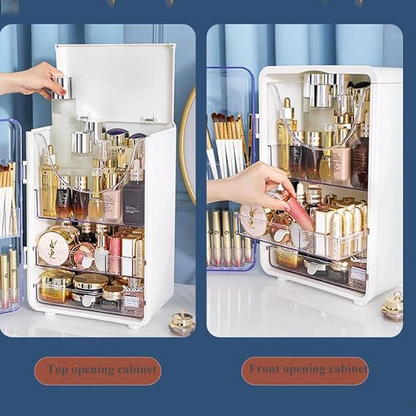 Top opening cabinet

Front opening cabinet